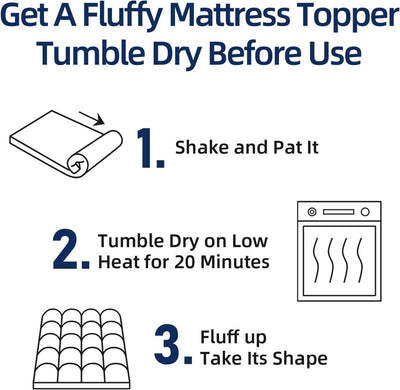 Get A Fluffy Mattress Topper
Tumble Dry Before Use

1. Shake and Pat It

2. Tumble Dry on Low Heat for 20 Minutes

3. Fluff up Take Its Shape