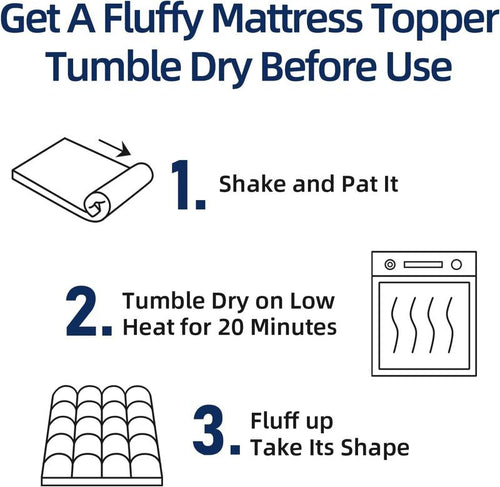 Get A Fluffy Mattress Topper
Tumble Dry Before Use

1. Shake and Pat It

2. Tumble Dry on Low Heat for 20 Minutes

3. Fluff up Take Its Shape