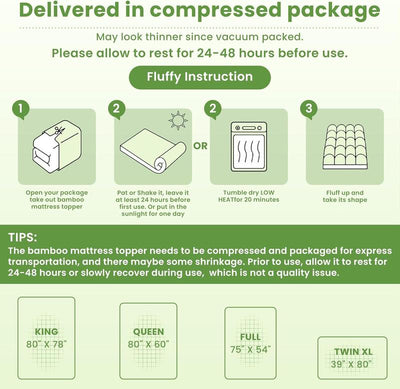 Delivered in compressed package

May look thinner since vacuum packed.

Please allow to rest for 24-48 hours before use.

Fluffy Instruction

1
Open your package take out bamboo mattress topper

2
Pat or Shake it, leave it at least 24 hours before first use. Or put in the sunlight for one day

OR

2
Tumble dry LOW HEATfor 20 minutes

3
Fluff up and take its shape

TIPS:
The bamboo mattress topper needs to be compressed and packaged for express transportation, and there maybe some shrinkage. Prior to use, allow it to rest for 24-48 hours or slowly recover during use, which is not a quality issue.

KING
80" X 78"

QUEEN
80" X 60"

FULL
75" X 54"

TWIN XL
39" X 80"